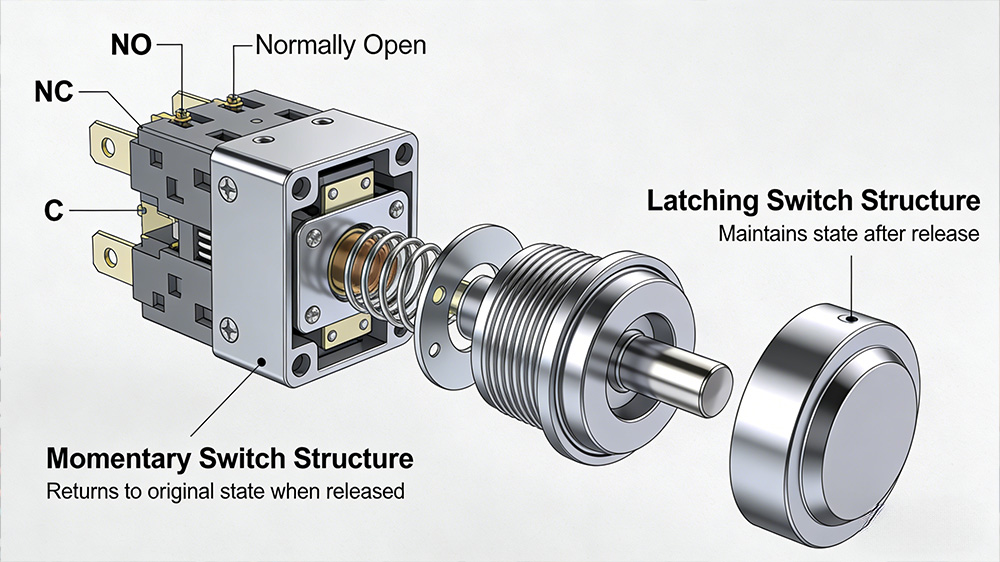 NO
Normally Open
NC
C
Latching Switch Structure
Maintains state after release
Momentary Switch Structure
Returns to original state when released